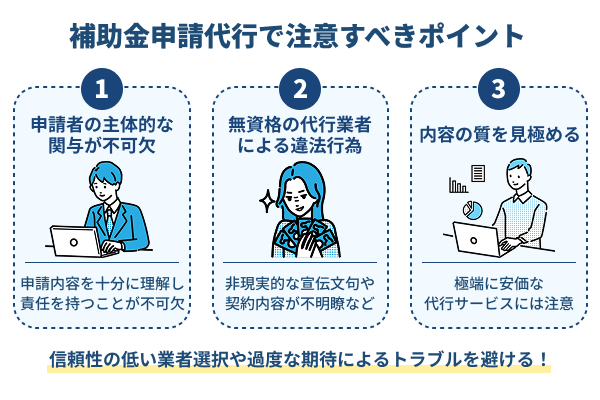 補助金申請代行で注意すべきポイント

1

申請者の主体的な関与が不可欠

申請内容を十分に理解し責任を持つことが不可欠

2

無資格の代行業者による違法行為

非現実的な宣伝文句や契約内容が不明瞭など

3

内容の質を見極める

極端に安価な代行サービスには注意

信頼性の低い業者選択や過度な期待によるトラブルを避ける！