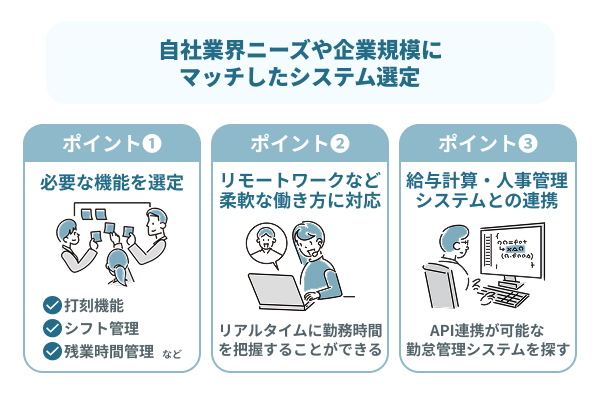 自社業界ニーズや企業規模にマッチしたシステム選定

ポイント❶

必要な機能を選定

打刻機能
シフト管理
残業時間管理 など

ポイント❷

リモートワークなど柔軟な働き方に対応

リアルタイムに勤務時間を把握することができる

ポイント❸

給与計算・人事管理システムとの連携

API連携が可能な勤怠管理システムを探す