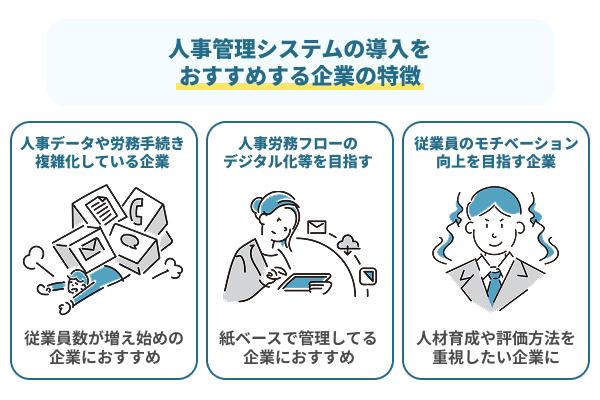 人事管理システムの導入を
おすすめする企業の特徴

人事データや労務手続き
複雑化している企業

従業員数が増え始めの
企業におすすめ

人事労務フローの
デジタル化等を目指す

紙ベースで管理してる
企業におすすめ

従業員のモチベーション
向上を目指す企業

人材育成や評価方法を
重視したい企業に