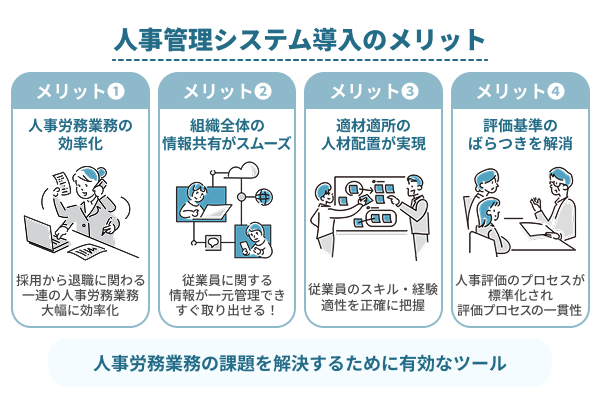 人事管理システム導入のメリット

メリット❶

人事労務業務の効率化

採用から退職に関わる一連の人事労務業務大幅に効率化

メリット❷

組織全体の情報共有がスムーズ

従業員に関する情報が一元管理できすぐ取り出せる！

メリット❸

適材適所の人材配置が実現

従業員のスキル・経験適性を正確に把握

メリット❹

評価基準のばらつきを解消

人事評価のプロセスが標準化され評価プロセスの一貫性

人事労務業務の課題を解決するために有効なツール