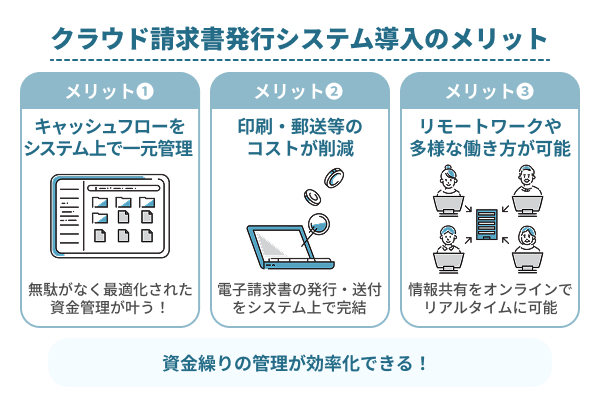 クラウド請求書発行システム導入のメリット

メリット❶

キャッシュフローをシステム上で一元管理

無駄がなく最適化された資金管理が叶う！

メリット❷

印刷・郵送等のコストが削減

電子請求書の発行・送付をシステム上で完結

メリット❸

リモートワークや多様な働き方が可能

情報共有をオンラインでリアルタイムに可能

資金繰りの管理が効率化できる！