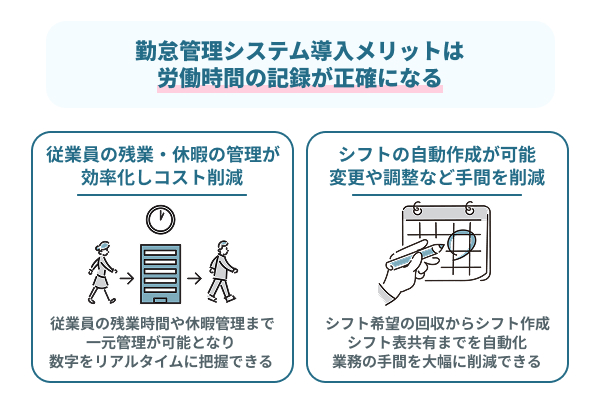 勤怠管理システム導入メリットは
労働時間の記録が正確になる

従業員の残業・休暇の管理が
効率化しコスト削減

従業員の残業時間や休暇管理まで
一元管理が可能となり
数字をリアルタイムに把握できる

シフトの自動作成が可能
変更や調整など手間を削減

シフト希望の回収からシフト作成
シフト表共有までを自動化
業務の手間を大幅に削減できる