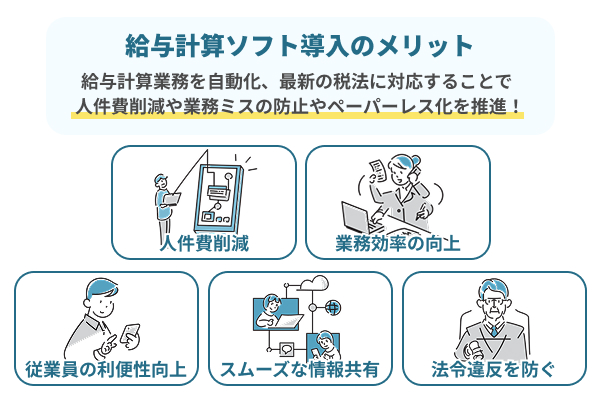 給与計算ソフト導入のメリット

給与計算業務を自動化、最新の税法に対応することで
人件費削減や業務ミスの防止やペーパーレス化を推進！

人件費削減

業務効率の向上

従業員の利便性向上

スムーズな情報共有

法令違反を防ぐ