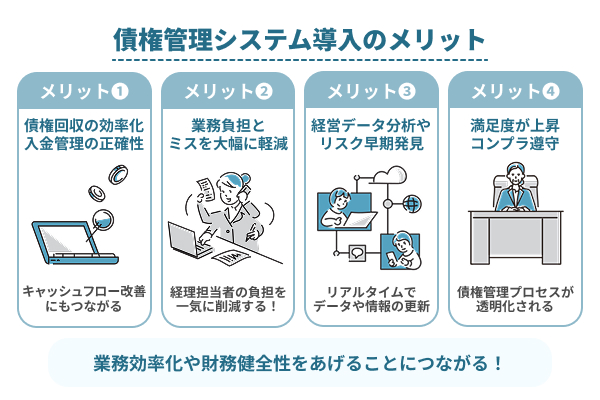 債権管理システム導入のメリット

メリット❶

債権回収の効率化
入金管理の正確性

キャッシュフロー改善にもつながる

メリット❷

業務負担と
ミスを大幅に軽減

経理担当者の負担を一気に削減する！

メリット❸

経営データ分析や
リスク早期発見

リアルタイムでデータや情報の更新

メリット❹

満足度が上昇
コンプラ遵守

債権管理プロセスが透明化される

業務効率化や財務健全性をあげることにつながる！